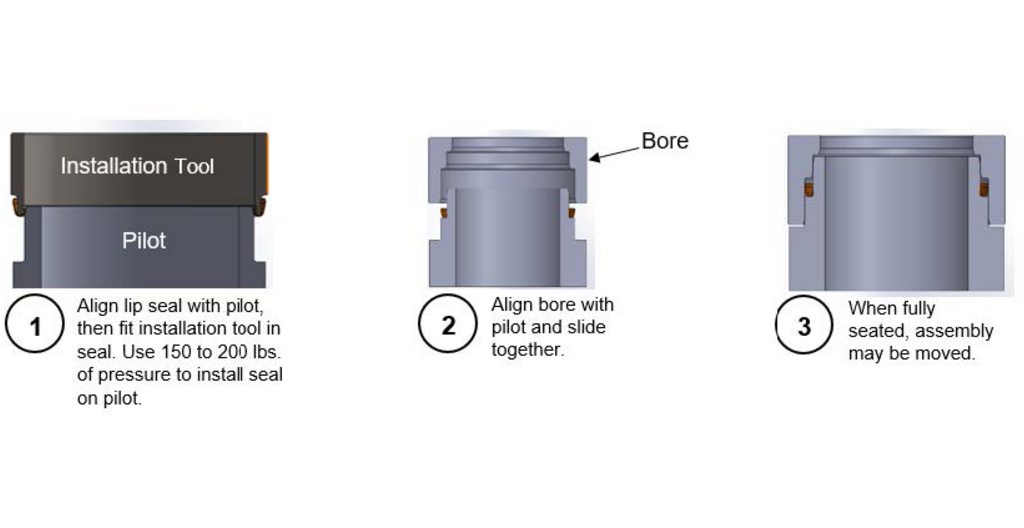 Installation Tool

Pilot

1 Align lip seal with pilot, then fit installation tool in seal. Use 150 to 200 lbs. of pressure to install seal on pilot.

Bore

2 Align bore with pilot and slide together.

3 When fully seated, assembly may be moved.