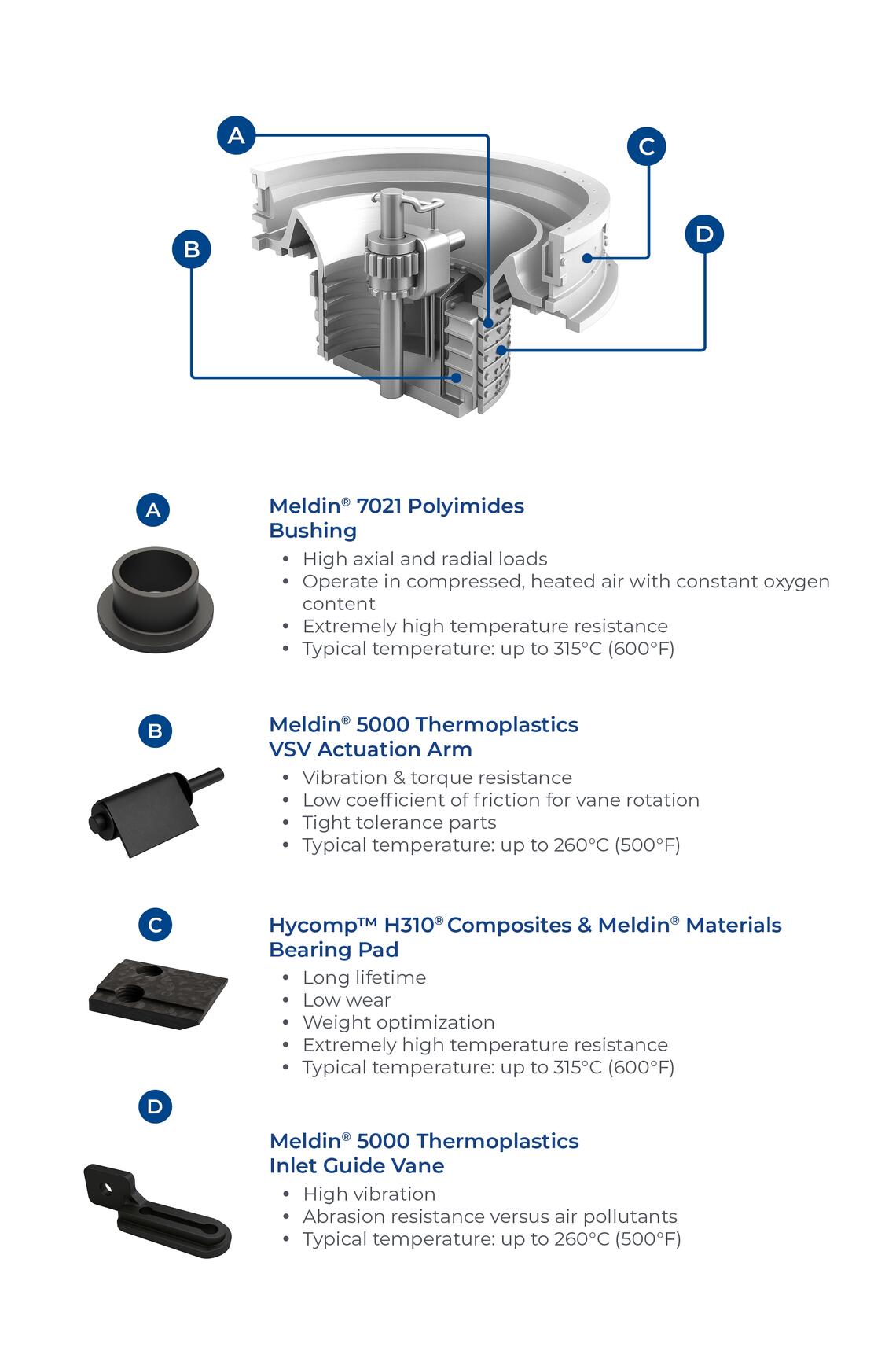 A

C

B

D

A

Meldin® 7021 Polyimides
Bushing

• High axial and radial loads
• Operate in compressed, heated air with constant oxygen content
• Extremely high temperature resistance
• Typical temperature: up to 315°C (600°F)

B

Meldin® 5000 Thermoplastics
VSV Actuation Arm

• Vibration & torque resistance
• Low coefficient of friction for vane rotation
• Tight tolerance parts
• Typical temperature: up to 260°C (500°F)

C

Hycomp™ H310® Composites & Meldin® Materials
Bearing Pad

• Long lifetime
• Low wear
• Weight optimization
• Extremely high temperature resistance
• Typical temperature: up to 315°C (600°F)

D

Meldin® 5000 Thermoplastics
Inlet Guide Vane

• High vibration
• Abrasion resistance versus air pollutants
• Typical temperature: up to 260°C (500°F)