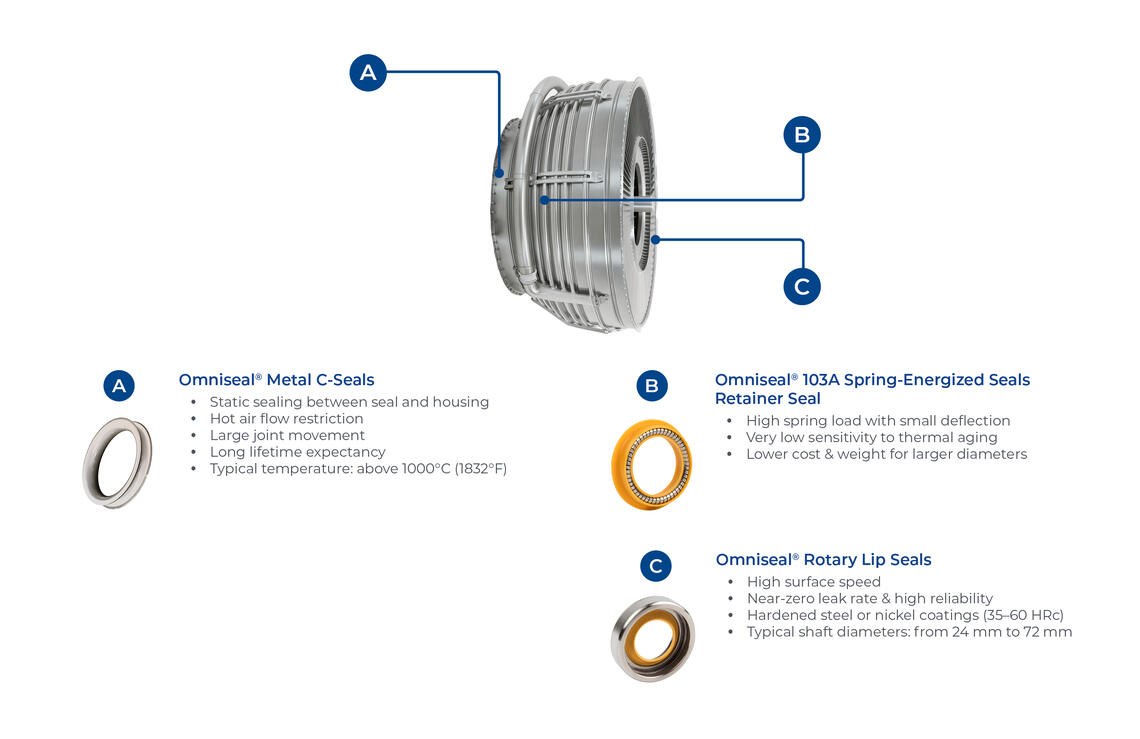 A

B

C

A

Omniseal® Metal C-Seals
• Static sealing between seal and housing
• Hot air flow restriction
• Large joint movement
• Long lifetime expectancy
• Typical temperature: above 1000°C (1832°F)

B

Omniseal® 103A Spring-Energized Seals Retainer Seal
• High spring load with small deflection
• Very low sensitivity to thermal aging
• Lower cost & weight for larger diameters

C

Omniseal® Rotary Lip Seals
• High surface speed
• Near-zero leak rate & high reliability
• Hardened steel or nickel coatings (35–60 HRc)
• Typical shaft diameters: from 24 mm to 72 mm