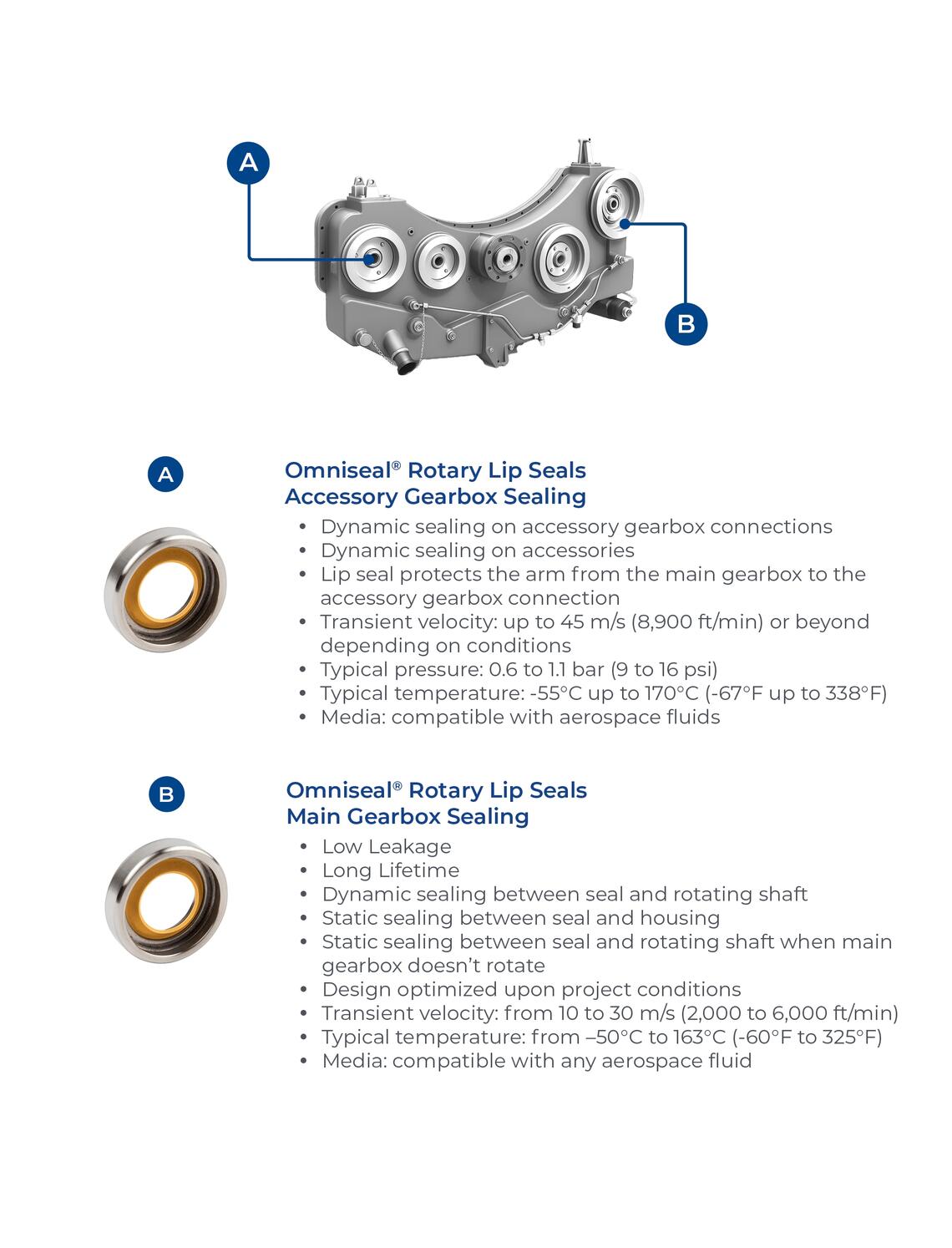 A

B

A

Omniseal® Rotary Lip Seals
Accessory Gearbox Sealing

• Dynamic sealing on accessory gearbox connections
• Dynamic sealing on accessories
• Lip seal protects the arm from the main gearbox to the accessory gearbox connection
• Transient velocity: up to 45 m/s (8,900 ft/min) or beyond depending on conditions
• Typical pressure: 0.6 to 1.1 bar (9 to 16 psi)
• Typical temperature: -55°C up to 170°C (-67°F up to 338°F)
• Media: compatible with aerospace fluids

B

Omniseal® Rotary Lip Seals
Main Gearbox Sealing

• Low Leakage
• Long Lifetime
• Dynamic sealing between seal and rotating shaft
• Static sealing between seal and housing
• Static sealing between seal and rotating shaft when main gearbox doesn't rotate
• Design optimized upon project conditions
• Transient velocity: from 10 to 30 m/s (2,000 to 6,000 ft/min)
• Typical temperature: from –50°C to 163°C (-60°F to 325°F)
• Media: compatible with any aerospace fluid