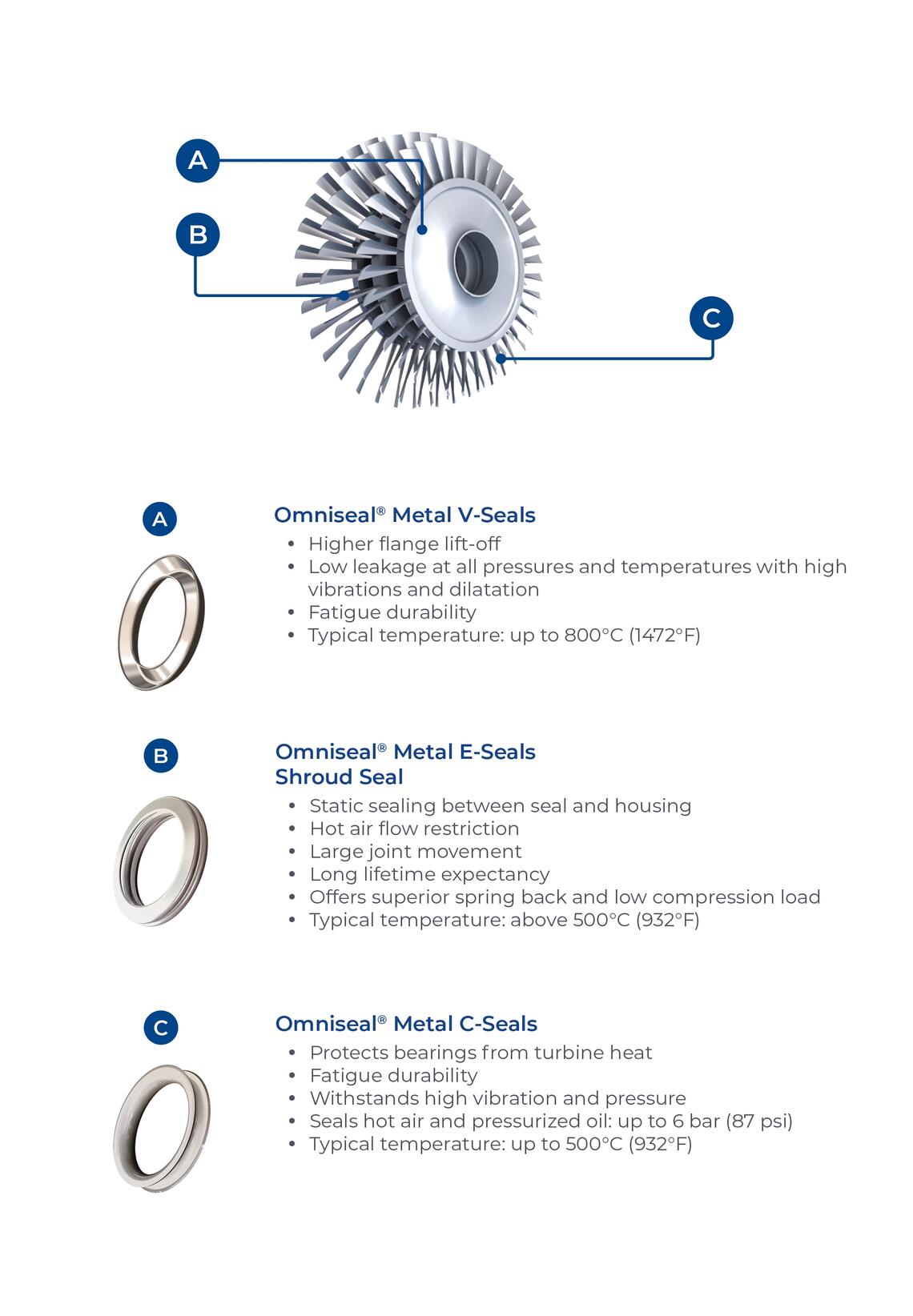 A

B

C

A

Omniseal® Metal V-Seals

• Higher flange lift-off
• Low leakage at all pressures and temperatures with high vibrations and dilatation
• Fatigue durability
• Typical temperature: up to 800°C (1472°F)

B

Omniseal® Metal E-Seals
Shroud Seal

• Static sealing between seal and housing
• Hot air flow restriction
• Large joint movement
• Long lifetime expectancy
• Offers superior spring back and low compression load
• Typical temperature: above 500°C (932°F)

C

Omniseal® Metal C-Seals

• Protects bearings from turbine heat
• Fatigue durability
• Withstands high vibration and pressure
• Seals hot air and pressurized oil: up to 6 bar (87 psi)
• Typical temperature: up to 500°C (932°F)