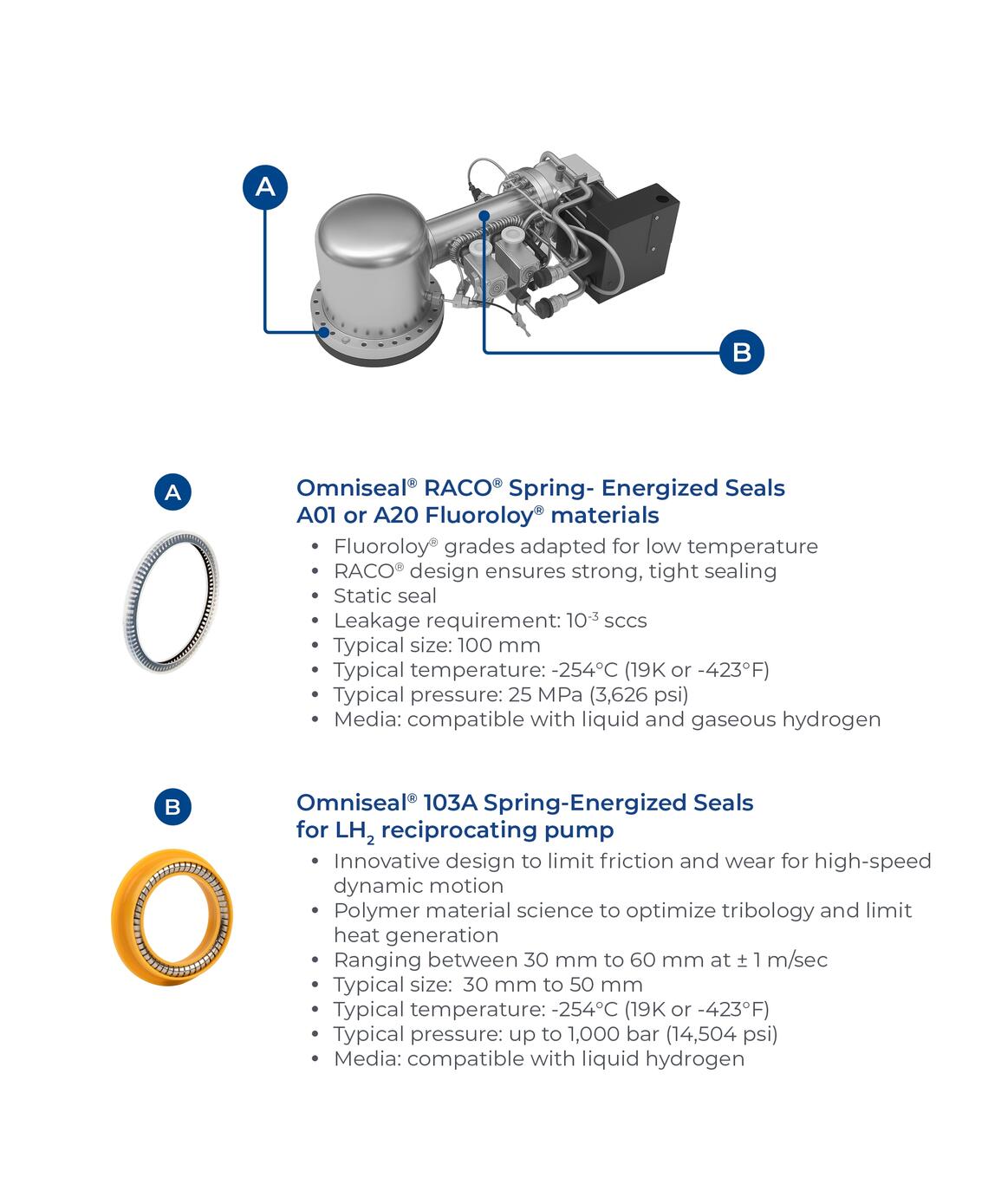 A

B

A

Omniseal® RACO® Spring- Energized Seals
A01 or A20 Fluoroloy® materials

• Fluoroloy® grades adapted for low temperature
• RACO® design ensures strong, tight sealing
• Static seal
• Leakage requirement: $10^{-3}$ sccs
• Typical size: 100 mm
• Typical temperature: -254°C (19K or -423°F)
• Typical pressure: 25 MPa (3,626 psi)
• Media: compatible with liquid and gaseous hydrogen

B

Omniseal® 103A Spring-Energized Seals
for $LH_2$ reciprocating pump

• Innovative design to limit friction and wear for high-speed dynamic motion
• Polymer material science to optimize tribology and limit heat generation
• Ranging between 30 mm to 60 mm at ± 1 m/sec
• Typical size: 30 mm to 50 mm
• Typical temperature: -254°C (19K or -423°F)
• Typical pressure: up to 1,000 bar (14,504 psi)
• Media: compatible with liquid hydrogen