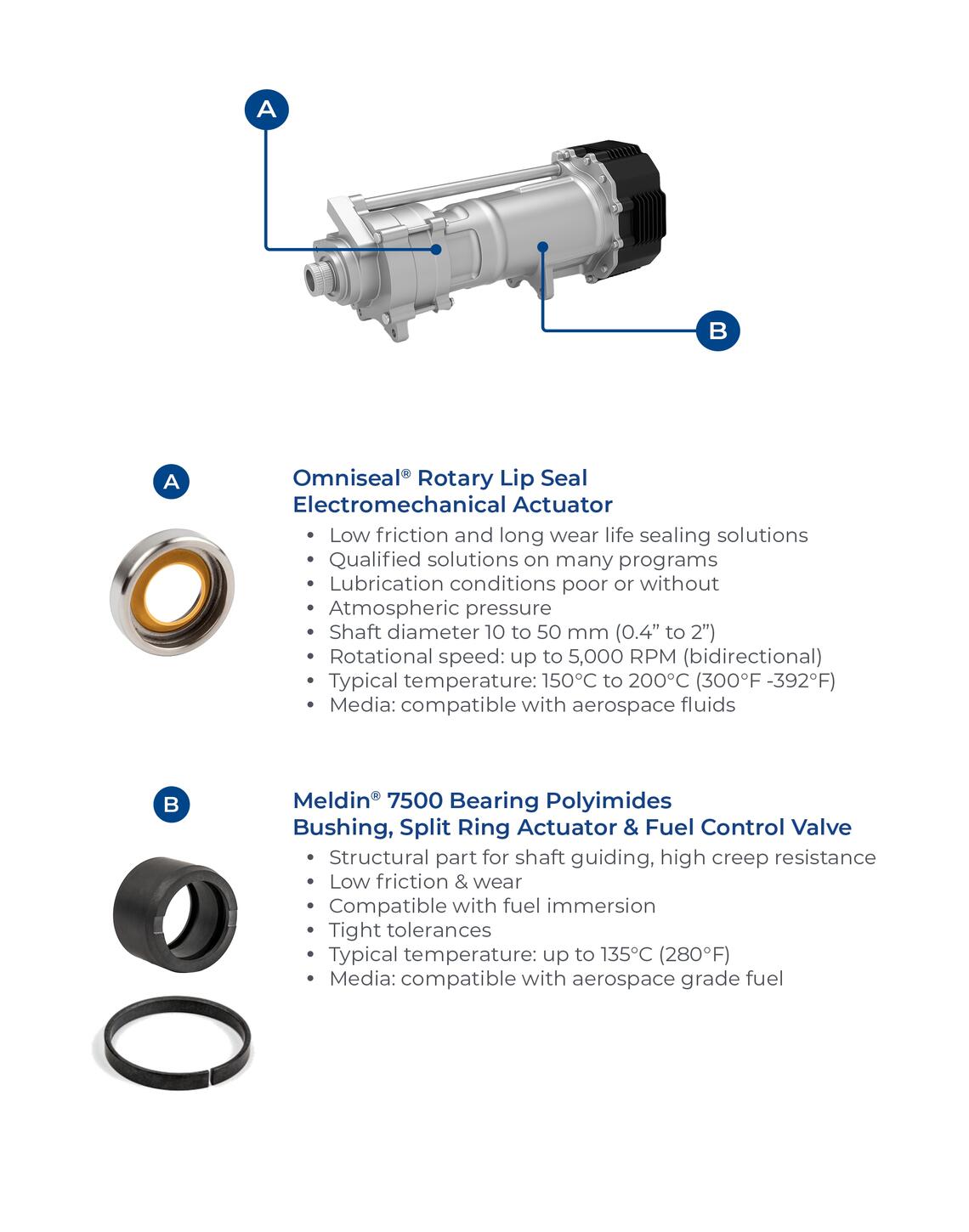 A

B

A

Omniseal® Rotary Lip Seal
Electromechanical Actuator

• Low friction and long wear life sealing solutions
• Qualified solutions on many programs
• Lubrication conditions poor or without
• Atmospheric pressure
• Shaft diameter 10 to 50 mm (0.4” to 2”)
• Rotational speed: up to 5,000 RPM (bidirectional)
• Typical temperature: 150°C to 200°C (300°F -392°F)
• Media: compatible with aerospace fluids

B

Meldin® 7500 Bearing Polyimides
Bushing, Split Ring Actuator & Fuel Control Valve

• Structural part for shaft guiding, high creep resistance
• Low friction & wear
• Compatible with fuel immersion
• Tight tolerances
• Typical temperature: up to 135°C (280°F)
• Media: compatible with aerospace grade fuel